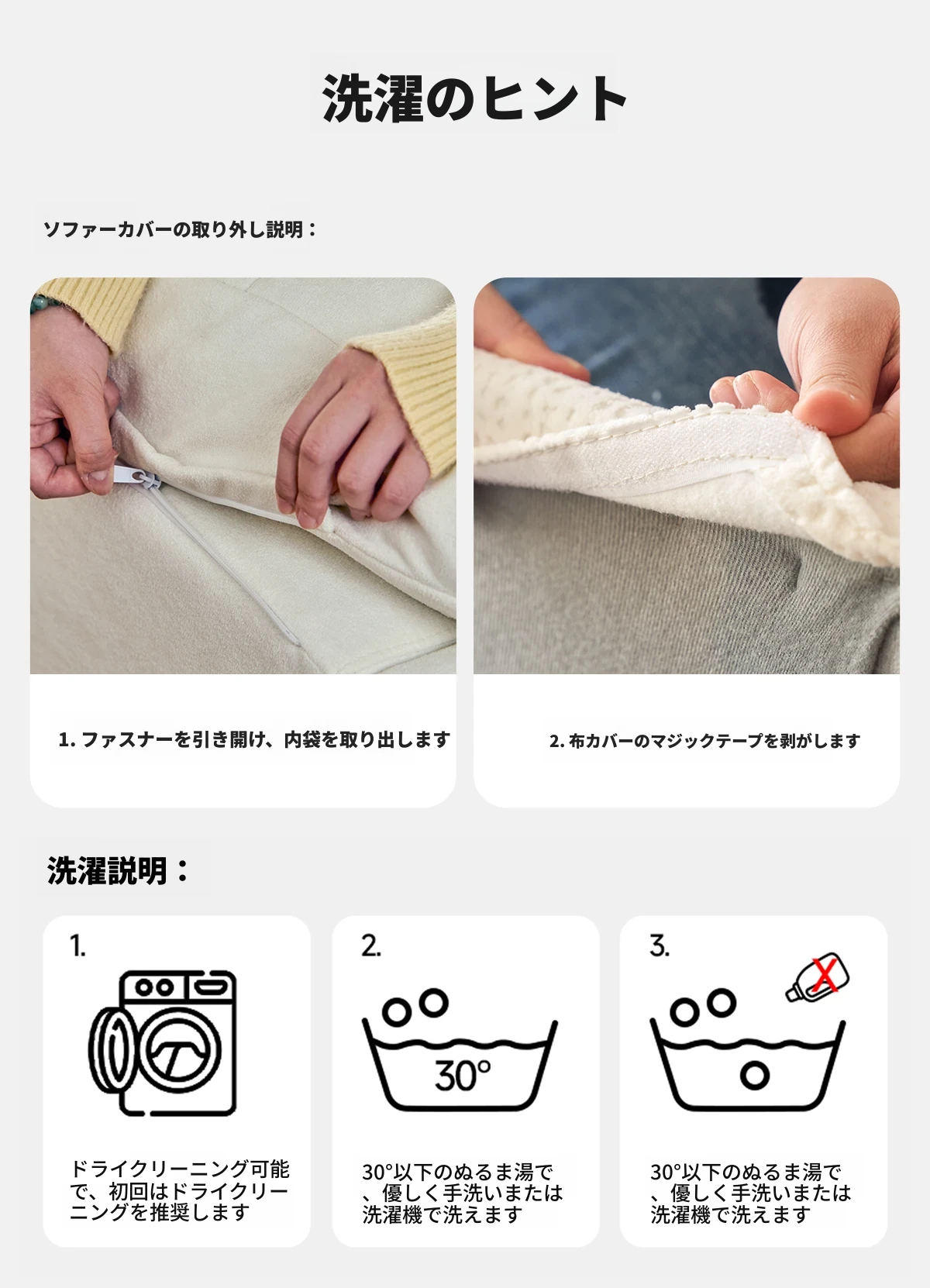 洗濯のヒント

ソファーカバーの取り外し説明：

1. ファスナーを引き開け、内袋を取り出します

2. 布カバーのマジックテープを剥がします

洗濯説明：

1.

ドライクリーニング可能で、初回はドライクリーニングを推奨します

2.

30°

30°以下のぬるま湯で、優しく手洗いまたは洗濯機で洗えます

3.

30°以下のぬるま湯で、優しく手洗いまたは洗濯機で洗えます