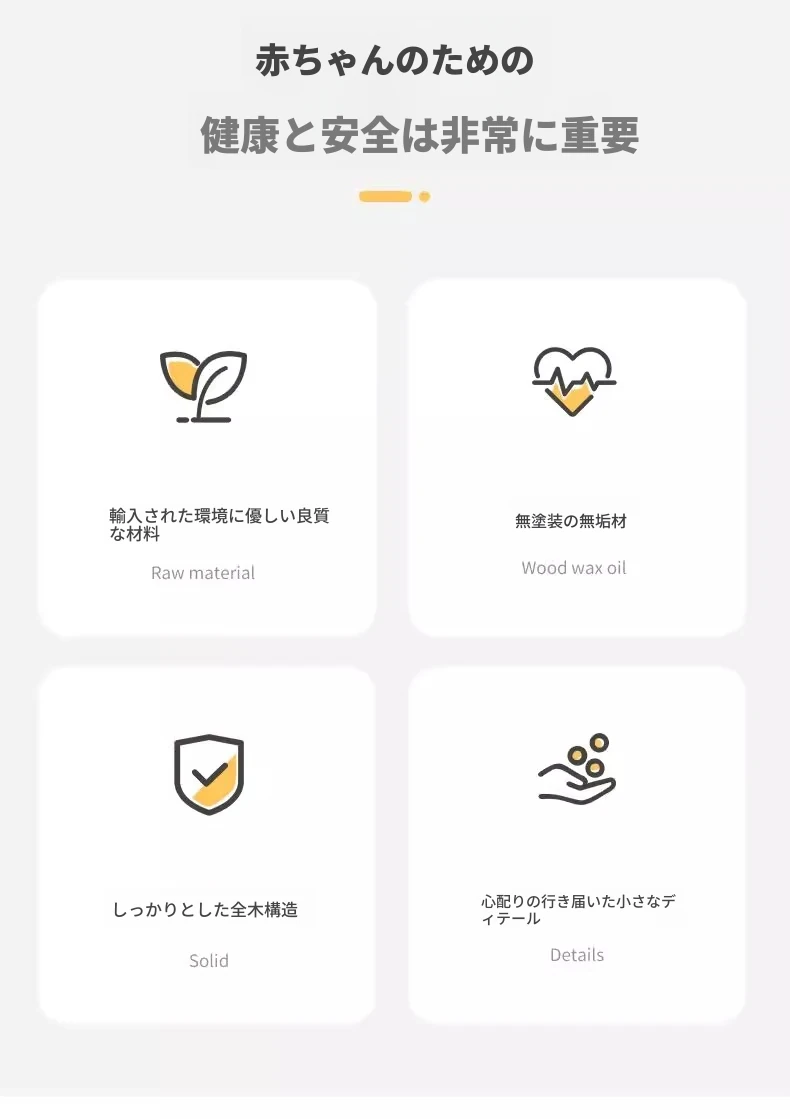 赤ちゃんのための

健康と安全は非常に重要

輸入された環境に優しい良質な材料

Raw material

無塗装の無垢材

Wood wax oil

しっかりとした全木構造

Solid

心配りの行き届いた小さなディテール

Details