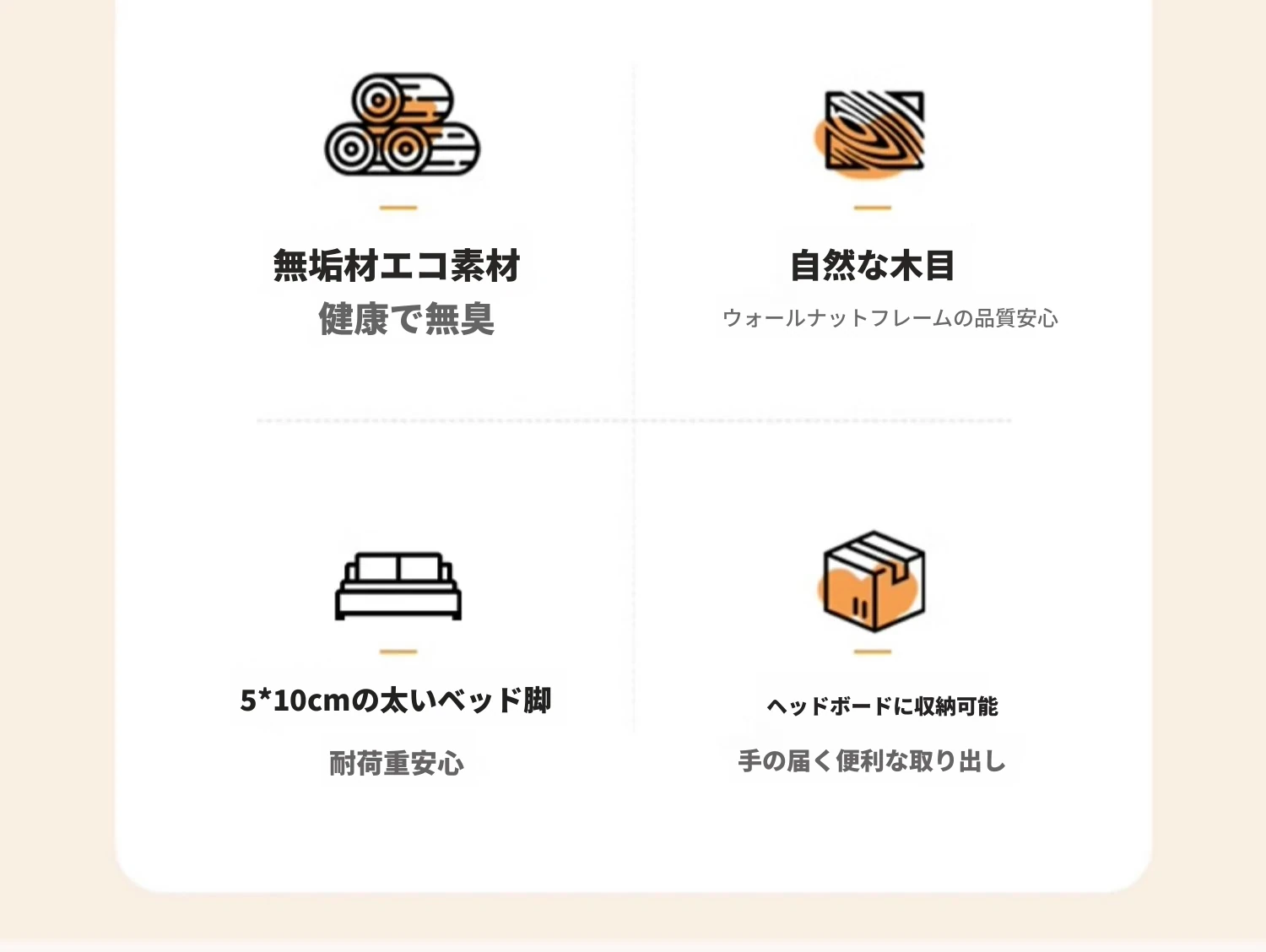 無垢材エコ素材
健康で無臭

自然な木目
ウォールナットフレームの品質安心

5*10cmの太いベッド脚
耐荷重安心

ヘッドボードに収納可能
手の届く便利な取り出し