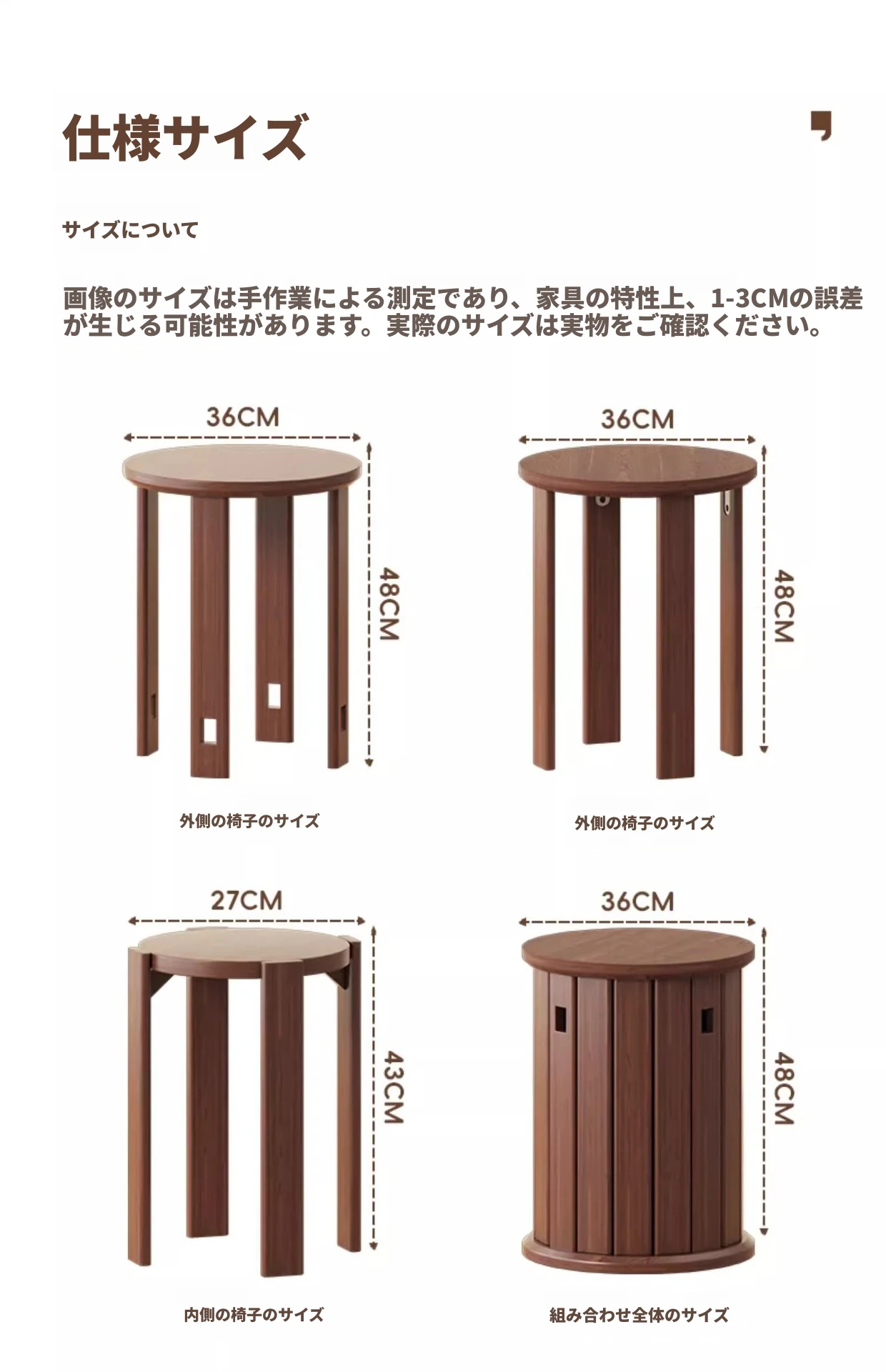 仕様サイズ

サイズについて

画像のサイズは手作業による測定であり、家具の特性上、1-3CMの誤差が生じる可能性があります。実際のサイズは実物をご確認ください。

36CM

48CM

外側の椅子のサイズ

36CM

48CM

外側の椅子のサイズ

27CM

43CM

内側の椅子のサイズ

36CM

48CM

組み合わせ全体のサイズ