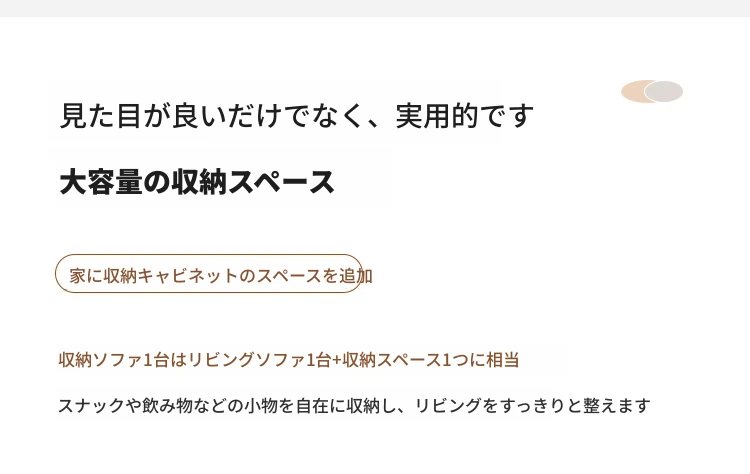 見た目が良いだけでなく、実用的です

大容量の収納スペース

家に収納キャビネットのスペースを追加

収納ソファ1台はリビングソファ1台+収納スペース1つに相当

スナックや飲み物などの小物を自在に収納し、リビングをすっきりと整えます