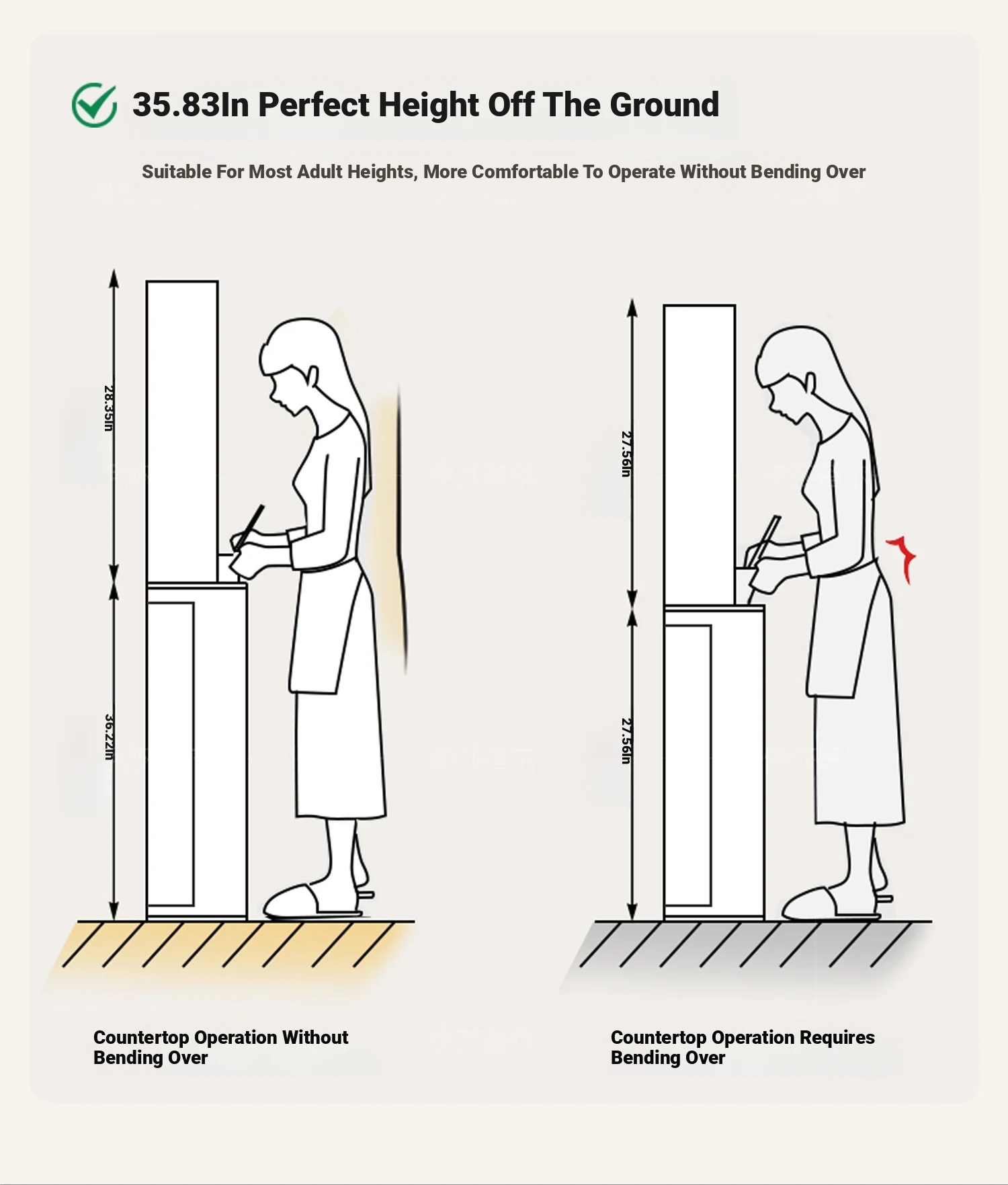 35.83In Perfect Height Off The Ground

Suitable For Most Adult Heights, More Comfortable To Operate Without Bending Over

28.35In

36.22In

27.56In

27.56In

Countertop Operation Without Bending Over

Countertop Operation Requires Bending Over