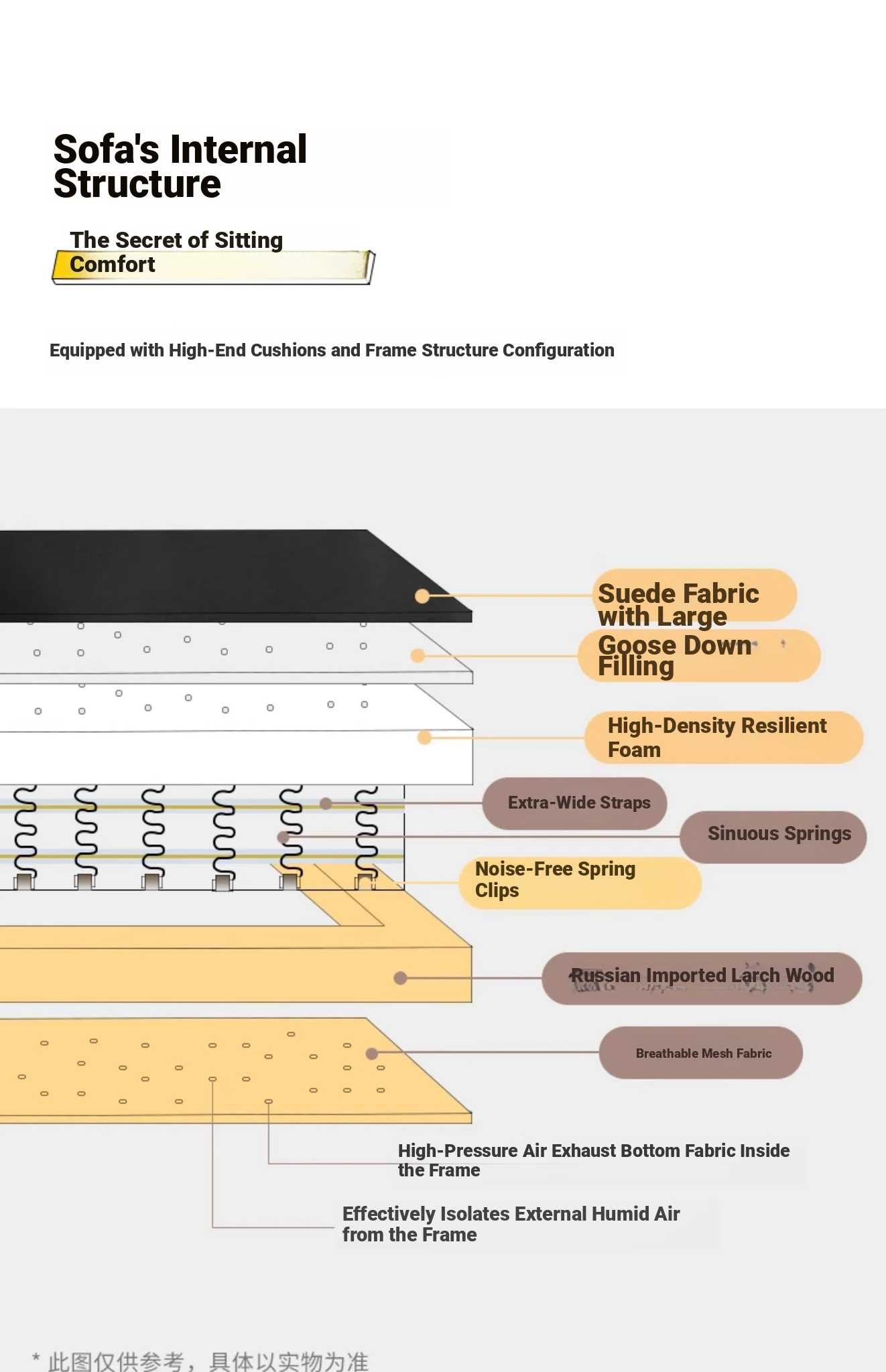 Sofa's Internal Structure

The Secret of Sitting Comfort

Equipped with High-End Cushions and Frame Structure Configuration

Suede Fabric with Large

Goose Down Filling

High-Density Resilient Foam

Extra-Wide Straps

Sinuous Springs

Noise-Free Spring Clips

Russian Imported Larch Wood

Breathable Mesh Fabric

High-Pressure Air Exhaust Bottom Fabric Inside the Frame

Effectively Isolates External Humid Air from the Frame

* 此图仅供参考，具体以实物为准