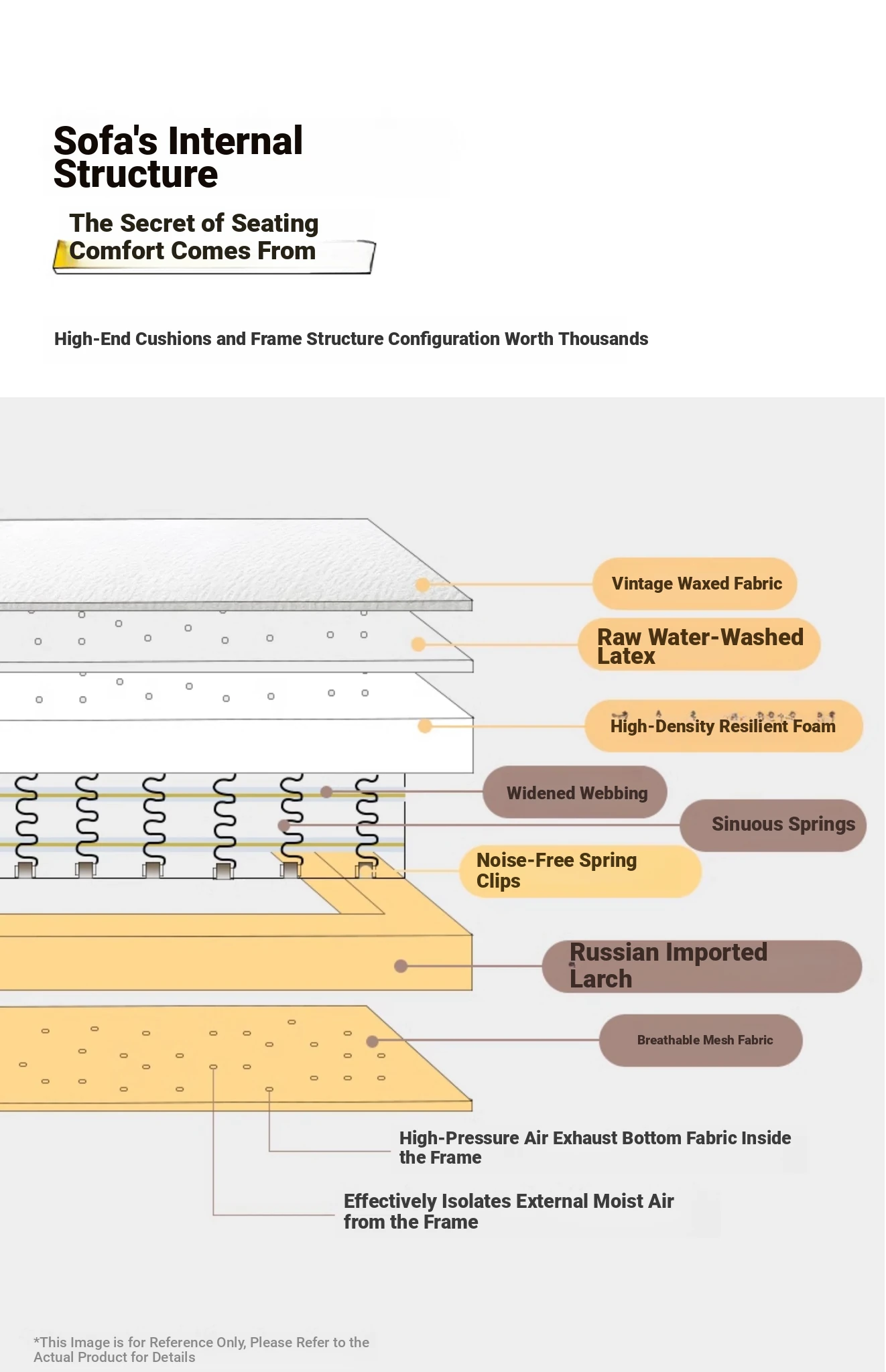 Sofa's Internal Structure

The Secret of Seating Comfort Comes From

High-End Cushions and Frame Structure Configuration Worth Thousands

Vintage Waxed Fabric

Raw Water-Washed Latex

High-Density Resilient Foam

Widened Webbing

Sinuous Springs

Noise-Free Spring Clips

Russian Imported Larch

Breathable Mesh Fabric

High-Pressure Air Exhaust Bottom Fabric Inside the Frame

Effectively Isolates External Moist Air from the Frame

*This Image is for Reference Only, Please Refer to the Actual Product for Details