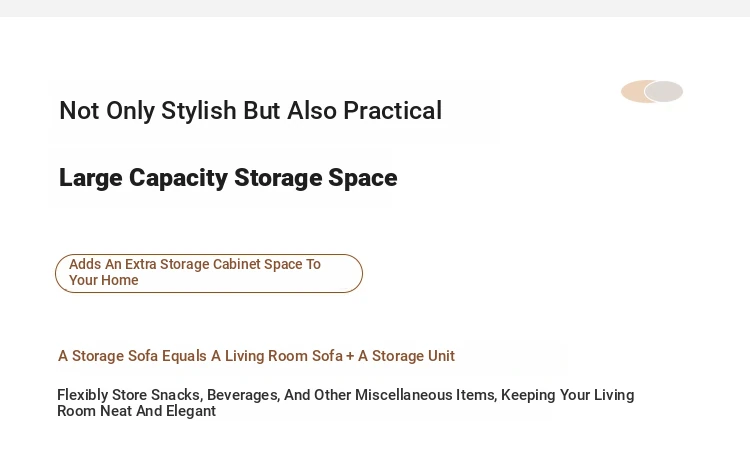 Not Only Stylish But Also Practical

Large Capacity Storage Space

Adds An Extra Storage Cabinet Space To Your Home

A Storage Sofa Equals A Living Room Sofa + A Storage Unit

Flexibly Store Snacks, Beverages, And Other Miscellaneous Items, Keeping Your Living Room Neat And Elegant