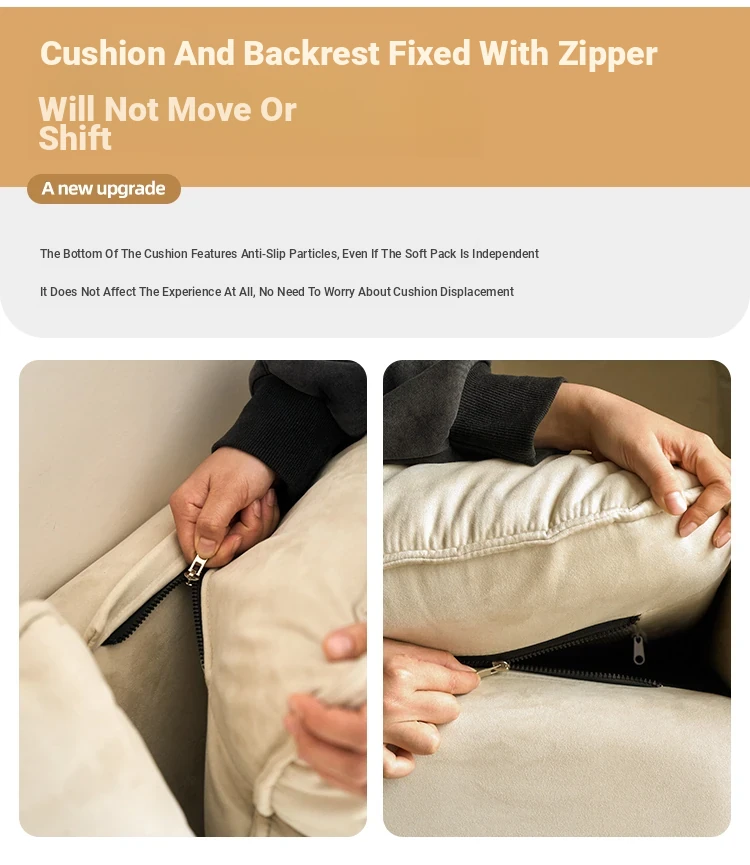 Cushion And Backrest Fixed With Zipper

Will Not Move Or Shift

A new upgrade

The Bottom Of The Cushion Features Anti-Slip Particles, Even If The Soft Pack Is Independent

It Does Not Affect The Experience At All, No Need To Worry About Cushion Displacement