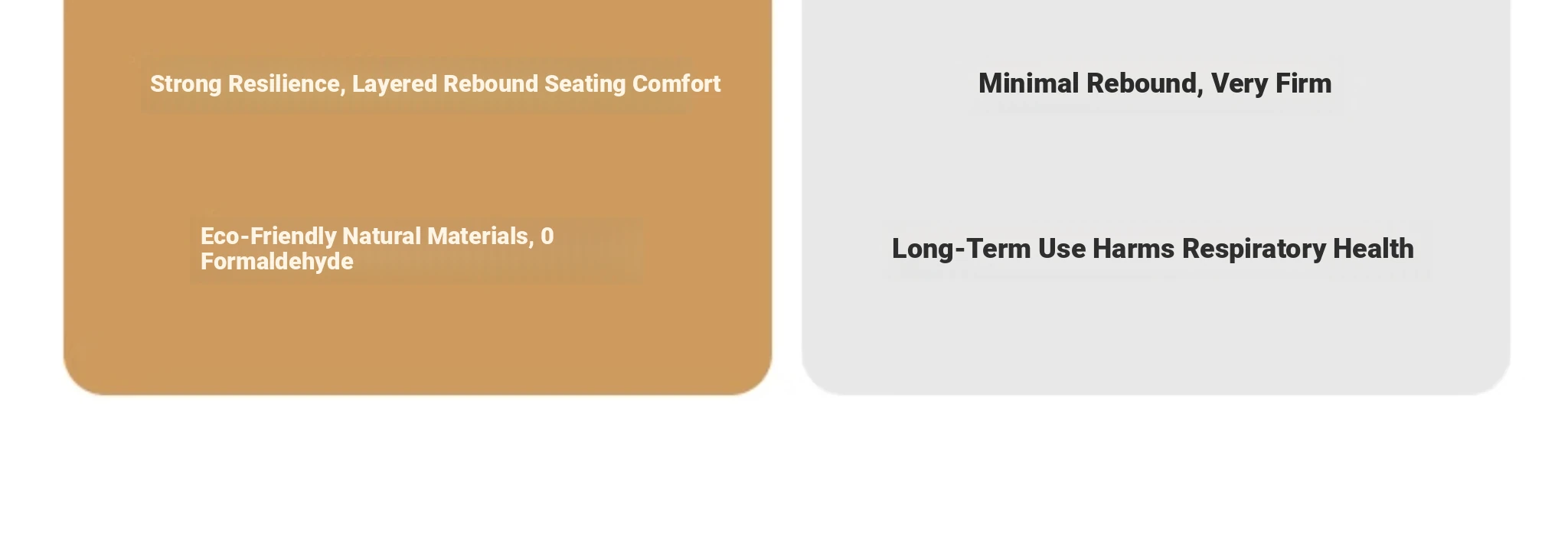 Strong Resilience, Layered Rebound Seating Comfort

Eco-Friendly Natural Materials, 0 Formaldehyde

Minimal Rebound, Very Firm

Long-Term Use Harms Respiratory Health